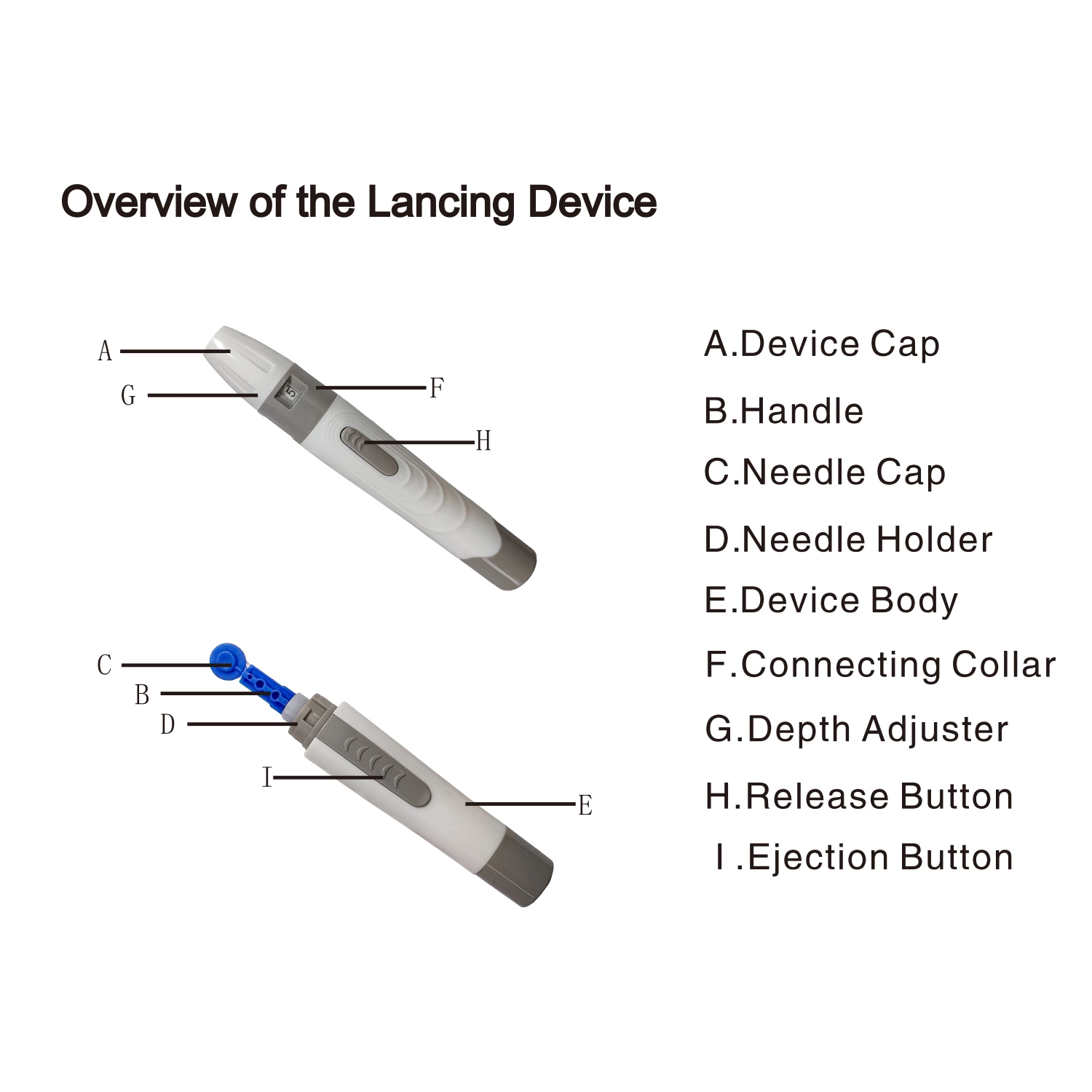 Overview of the Lancing Device

A

G

5

F

H

C

B

D

I

E

A.Device Cap

B.Handle

C.Needle Cap

D.Needle Holder

E.Device Body

F.Connecting Collar

G.Depth Adjuster

H.Release Button

I.Ejection Button