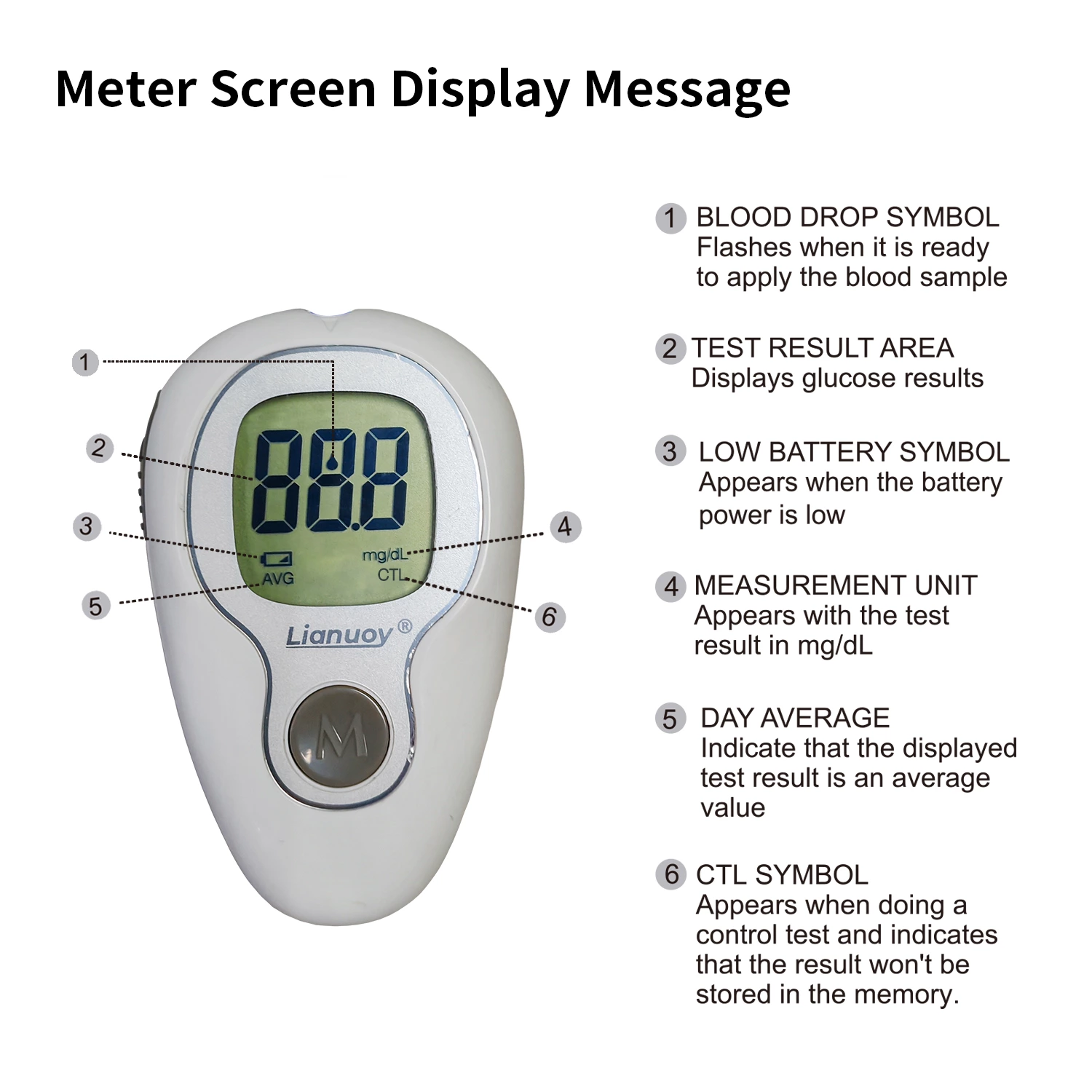 Meter Screen Display Message

1
2
3
4
5
6

88.8
mg/dL
AVG
CTL
Lianuoy®
M

1 BLOOD DROP SYMBOL
Flashes when it is ready to apply the blood sample

2 TEST RESULT AREA
Displays glucose results

3 LOW BATTERY SYMBOL
Appears when the battery power is low

4 MEASUREMENT UNIT
Appears with the test result in mg/dL

5 DAY AVERAGE
Indicate that the displayed test result is an average value

6 CTL SYMBOL
Appears when doing a control test and indicates that the result won't be stored in the memory.